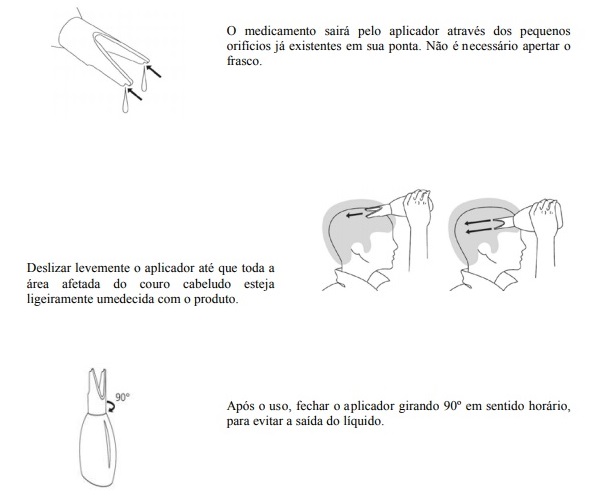 O medicamento sairá pelo aplicador através dos pequenos orifícios já existentes em sua ponta. Não é necessário apertar o frasco.

Deslizar levemente o aplicador até que toda a área afetada do couro cabeludo esteja ligeiramente umedecida com o produto.

90°

Após o uso, fechar o aplicador girando 90º em sentido horário, para evitar a saída do líquido.